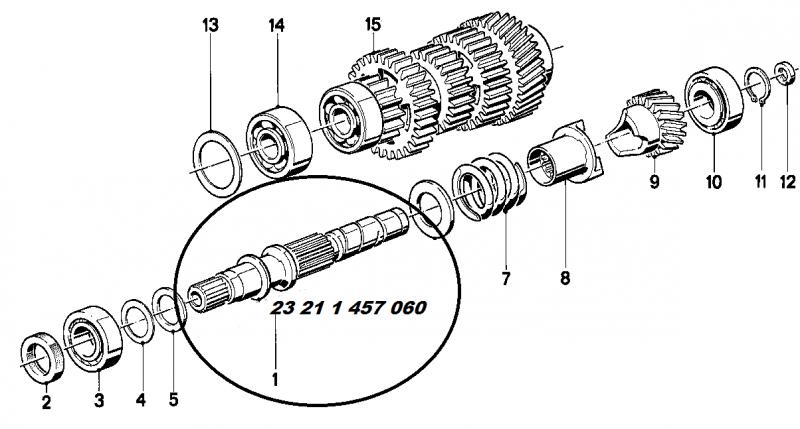 13
14
15
9
10
11
12
7
8
23 21 1 457 060
1
2
3
4
5