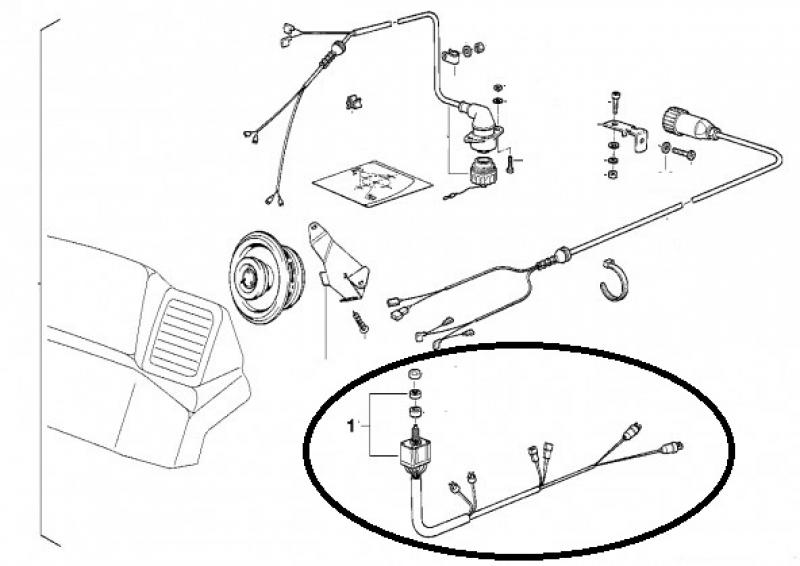 1