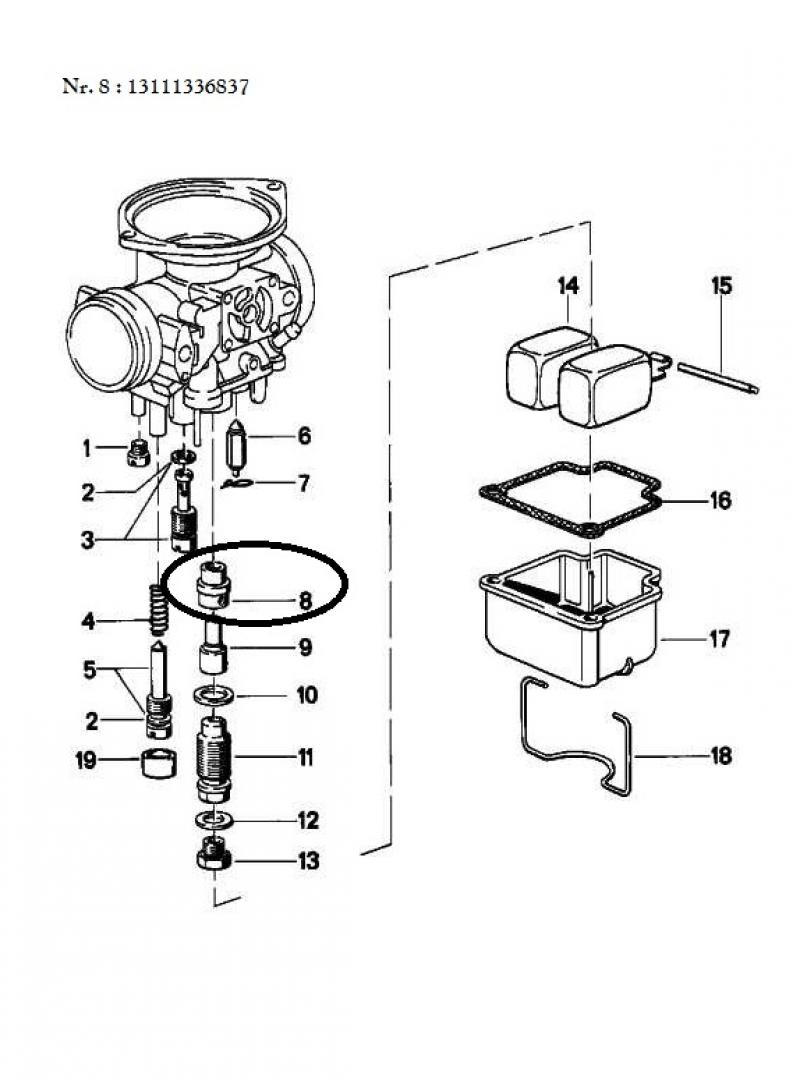 Nr. 8 : 13111336837

1
2
3
4
5
2
19
6
7
8
9
10
11
12
13
14
15
16
17
18