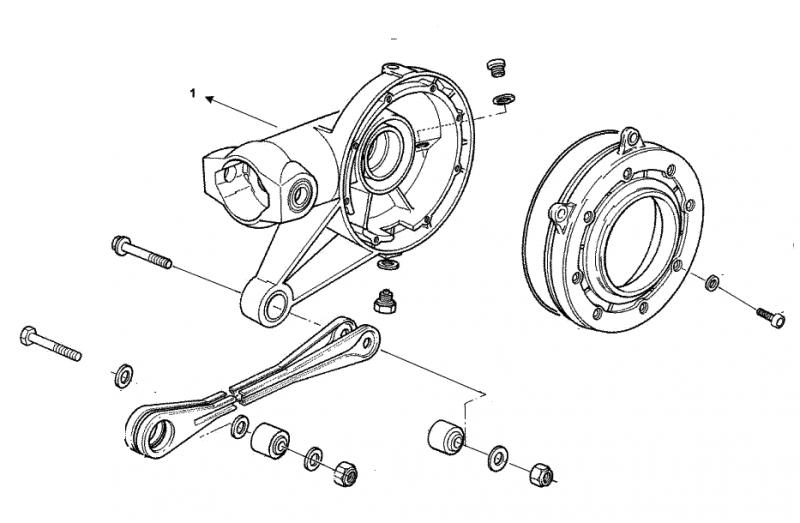 1